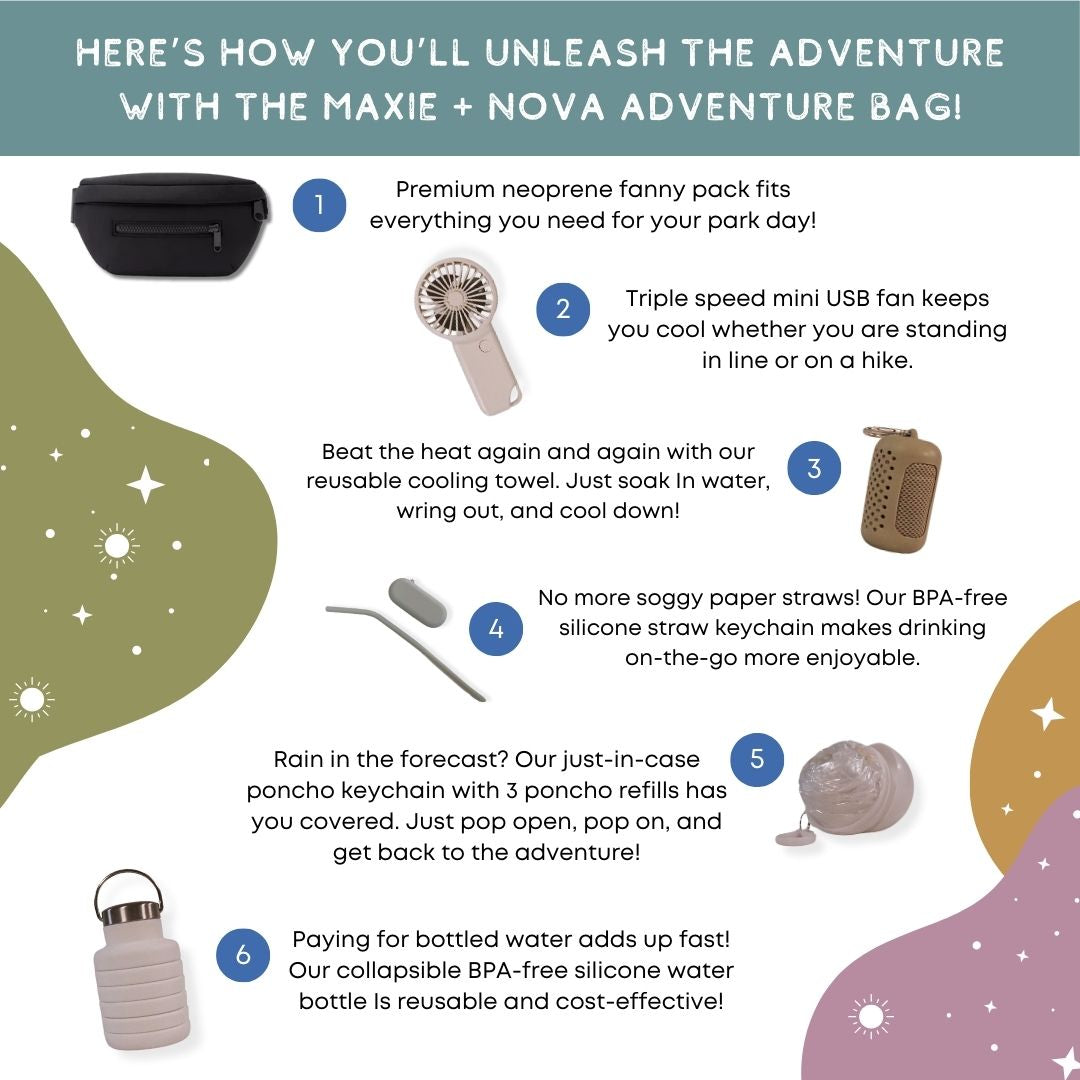 HERE'S HOW YOU'LL UNLEASH THE ADVENTURE WITH THE MAXIE + NOVA ADVENTURE BAG!

1

Premium neoprene fanny pack fits everything you need for your park day!

2

Triple speed mini USB fan keeps you cool whether you are standing in line or on a hike.

Beat the heat again and again with our reusable cooling towel. Just soak In water, wring out, and cool down!

3

4

No more soggy paper straws! Our BPA-free silicone straw keychain makes drinking on-the-go more enjoyable.

Rain in the forecast? Our just-in-case poncho keychain with 3 poncho refills has you covered. Just pop open, pop on, and get back to the adventure!

5

6

Paying for bottled water adds up fast! Our collapsible BPA-free silicone water bottle Is reusable and cost-effective!